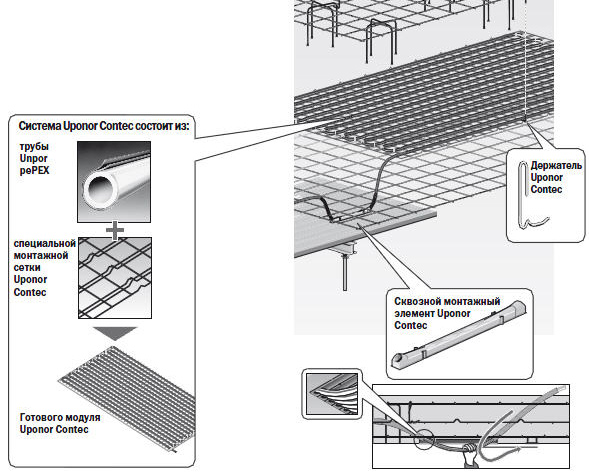 Система Uponor Contec состоит из:

трубы Unpor pePEX

специальной монтажной сетки Uponor Contec

Готового модуля Uponor Contec

Держатель Uponor Contec

Сквозной монтажный элемент Uponor Contec